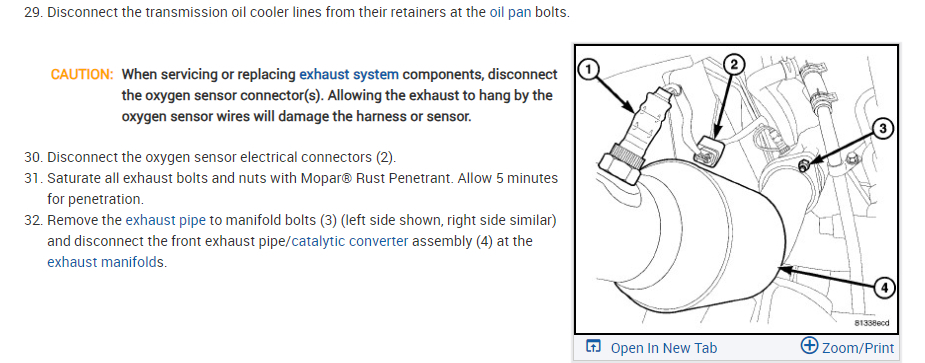 29. Disconnect the transmission oil cooler lines from their retainers at the oil pan bolts.

CAUTION: When servicing or replacing exhaust system components, disconnect the oxygen sensor connector(s). Allowing the exhaust to hang by the oxygen sensor wires will damage the harness or sensor.

30. Disconnect the oxygen sensor electrical connectors (2).
31. Saturate all exhaust bolts and nuts with Mopar® Rust Penetrant. Allow 5 minutes for penetration.
32. Remove the exhaust pipe to manifold bolts (3) (left side shown, right side similar) and disconnect the front exhaust pipe/catalytic converter assembly (4) at the exhaust manifolds.

1
2
3
4
81338ecd

Open In New Tab
Zoom/Print