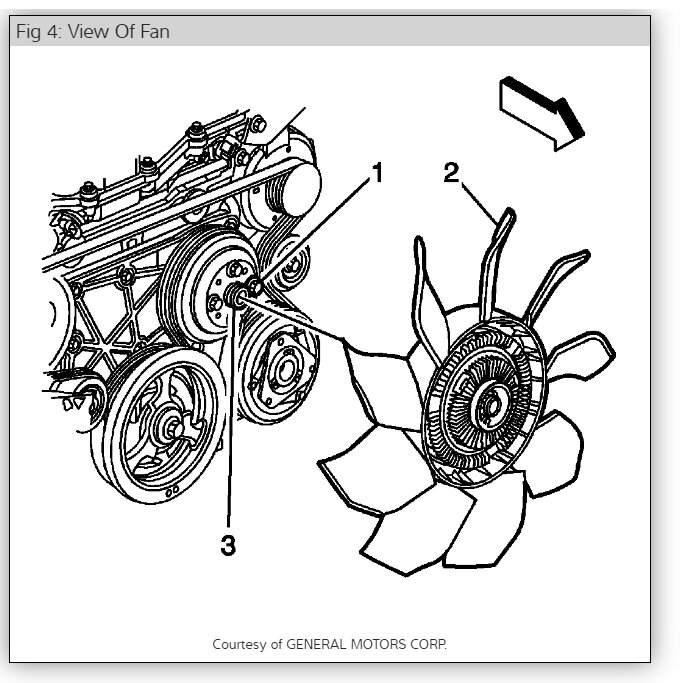 Fig 4: View Of Fan

1

2

3

Courtesy of GENERAL MOTORS CORP.