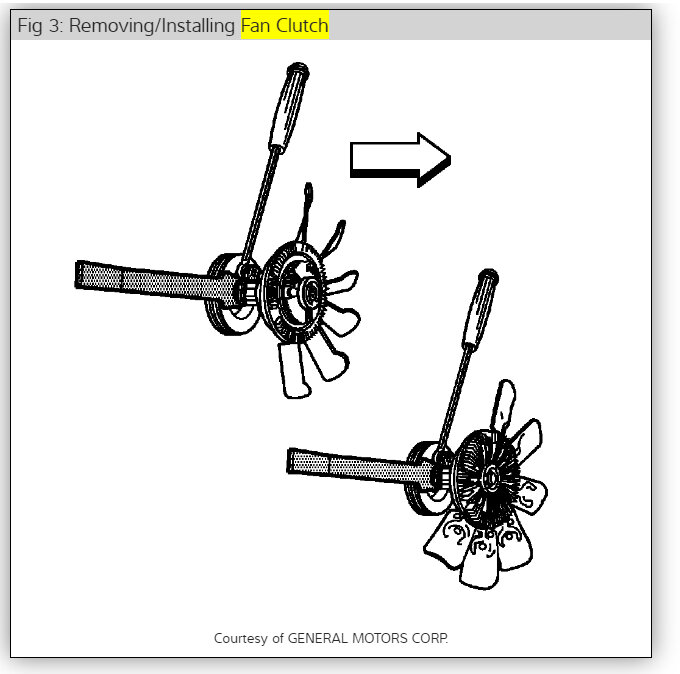 Fig 3: Removing/Installing Fan Clutch

Courtesy of GENERAL MOTORS CORP.