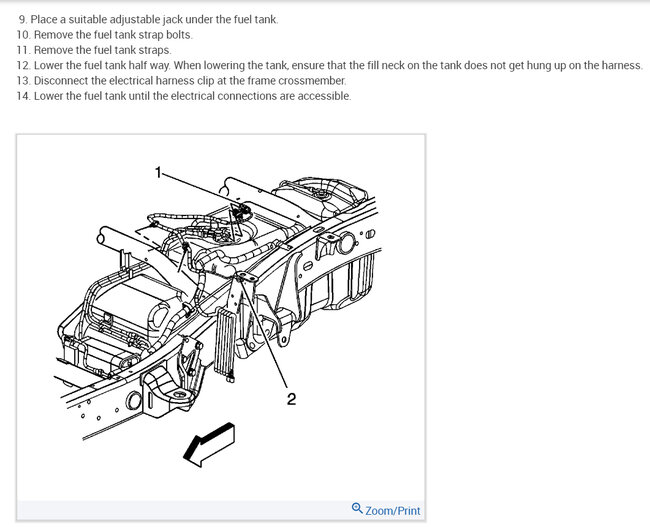 9. Place a suitable adjustable jack under the fuel tank.
10. Remove the fuel tank strap bolts.
11. Remove the fuel tank straps.
12. Lower the fuel tank half way. When lowering the tank, ensure that the fill neck on the tank does not get hung up on the harness.
13. Disconnect the electrical harness clip at the frame crossmember.
14. Lower the fuel tank until the electrical connections are accessible.

1

2

Zoom/Print