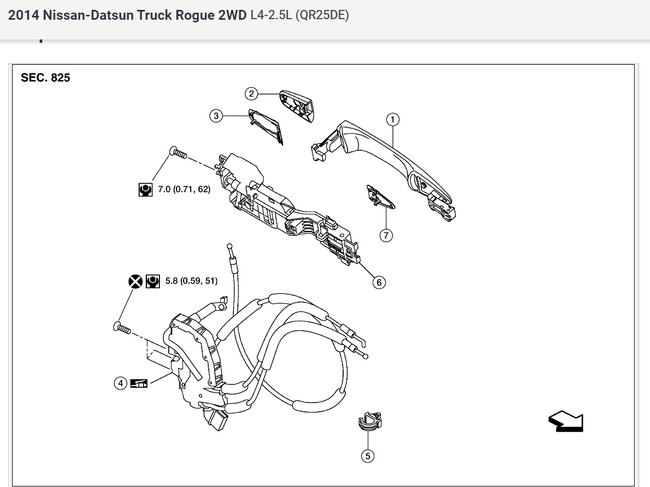 2014 Nissan-Datsun Truck Rogue 2WD L4-2.5L (QR25DE)

SEC. 825

2

3

1

7.0 (0.71, 62)

7

6

5.8 (0.59, 51)

4

5