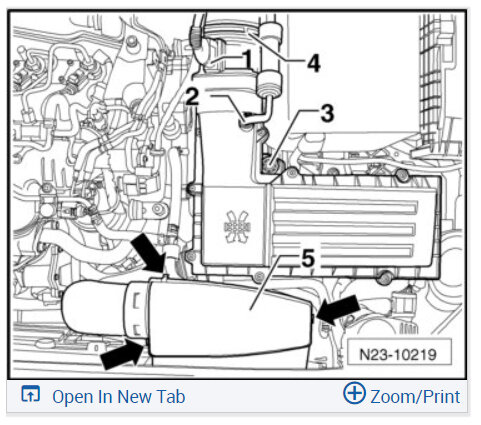 1
4
2
3
5
N23-10219

Open In New Tab
Zoom/Print