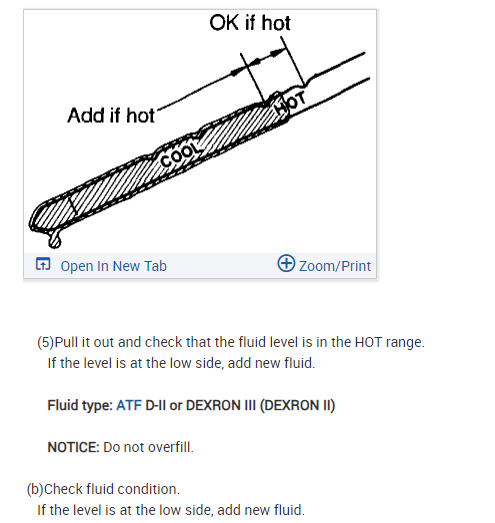 OK if hot
Add if hot
HOT
COOL

Open In New Tab
Zoom/Print

(5)Pull it out and check that the fluid level is in the HOT range.
If the level is at the low side, add new fluid.

Fluid type: ATF D-II or DEXRON III (DEXRON II)

NOTICE: Do not overfill.

(b)Check fluid condition.
If the level is at the low side, add new fluid.