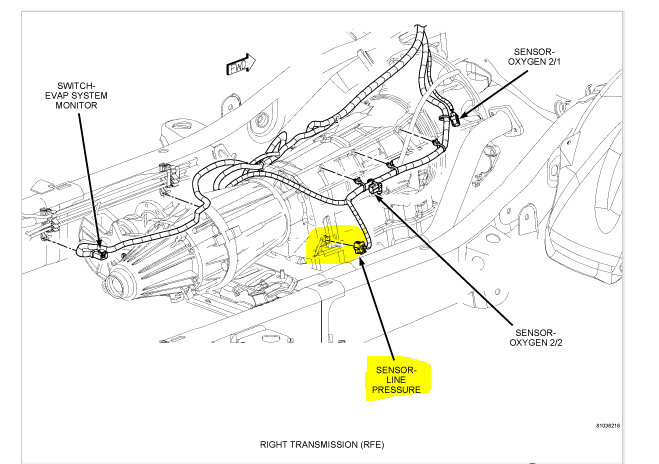 FWD

SWITCH-
EVAP SYSTEM
MONITOR

SENSOR-
OXYGEN 2/1

SENSOR-
OXYGEN 2/2

SENSOR-
LINE
PRESSURE

81036216

RIGHT TRANSMISSION (RFE)