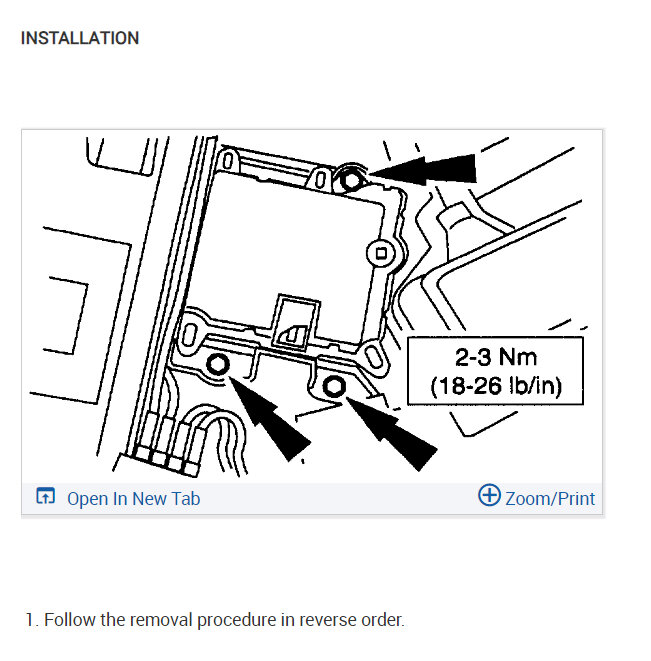 INSTALLATION

2-3 Nm
(18-26 lb/in)

Open In New Tab

Zoom/Print

1. Follow the removal procedure in reverse order.