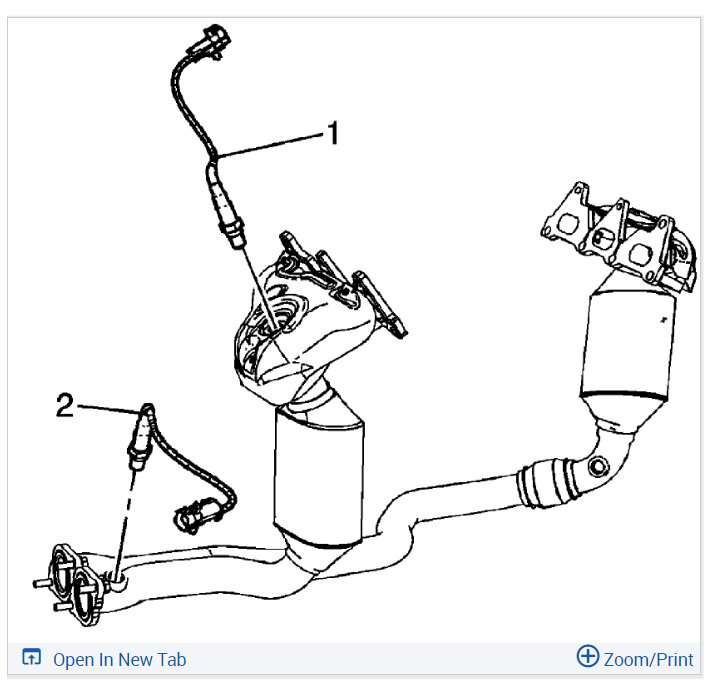 1

2

Open In New Tab

Zoom/Print