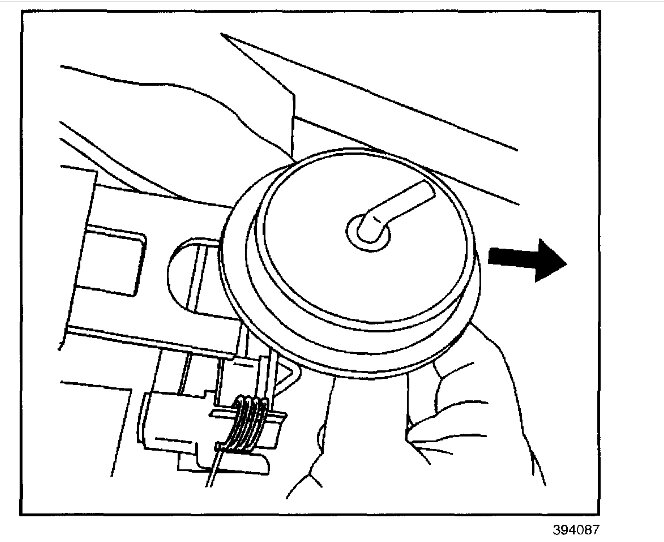 394087