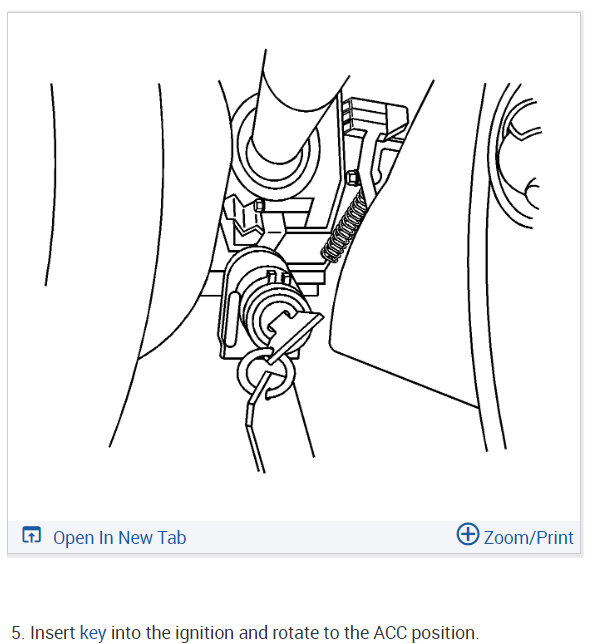 Open In New Tab

Zoom/Print

5. Insert key into the ignition and rotate to the ACC position.