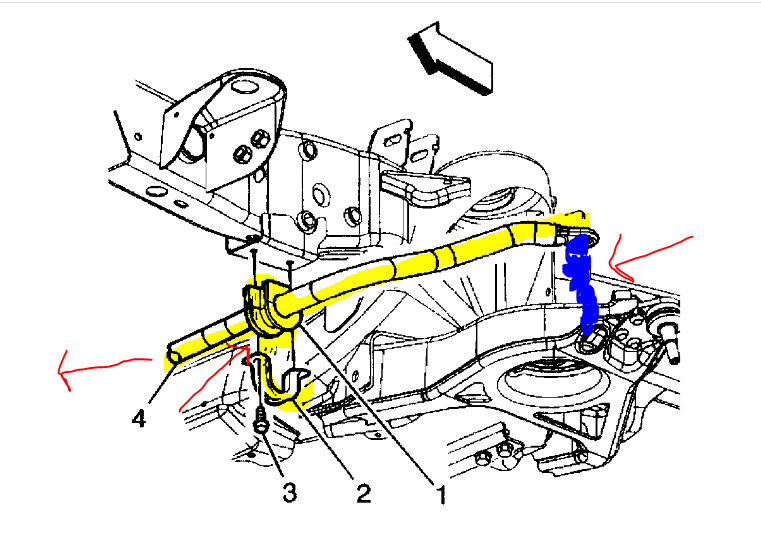 4
3
2
1