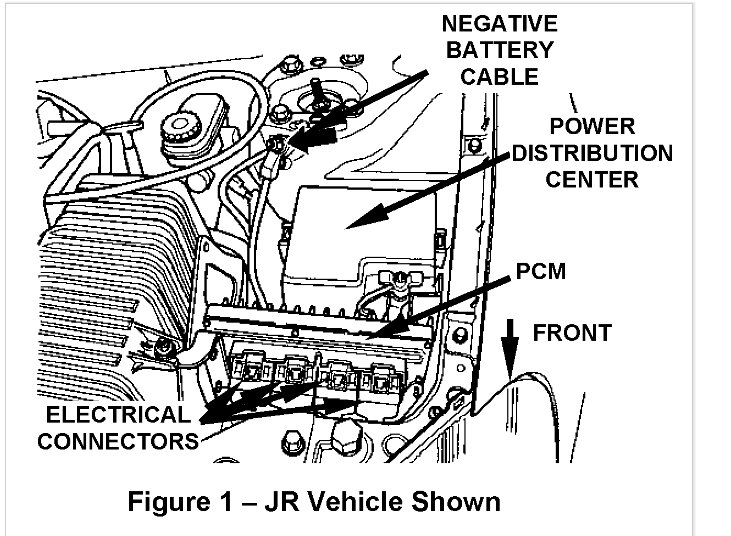 NEGATIVE BATTERY CABLE

POWER DISTRIBUTION CENTER

PCM

FRONT

ELECTRICAL CONNECTORS

Figure 1 – JR Vehicle Shown