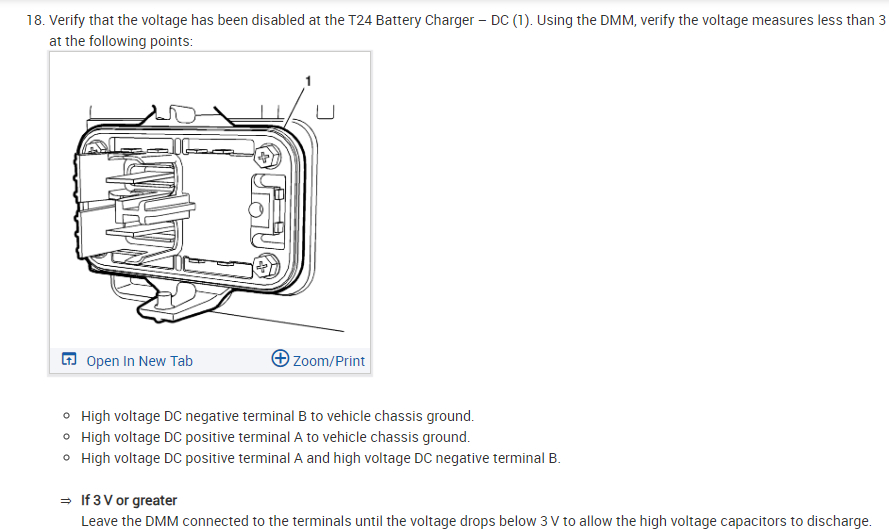 18. Verify that the voltage has been disabled at the T24 Battery Charger – DC (1). Using the DMM, verify the voltage measures less than 3 at the following points:

1

Open In New Tab

Zoom/Print

◦ High voltage DC negative terminal B to vehicle chassis ground.
◦ High voltage DC positive terminal A to vehicle chassis ground.
◦ High voltage DC positive terminal A and high voltage DC negative terminal B.

⇒ If 3 V or greater
Leave the DMM connected to the terminals until the voltage drops below 3 V to allow the high voltage capacitors to discharge.