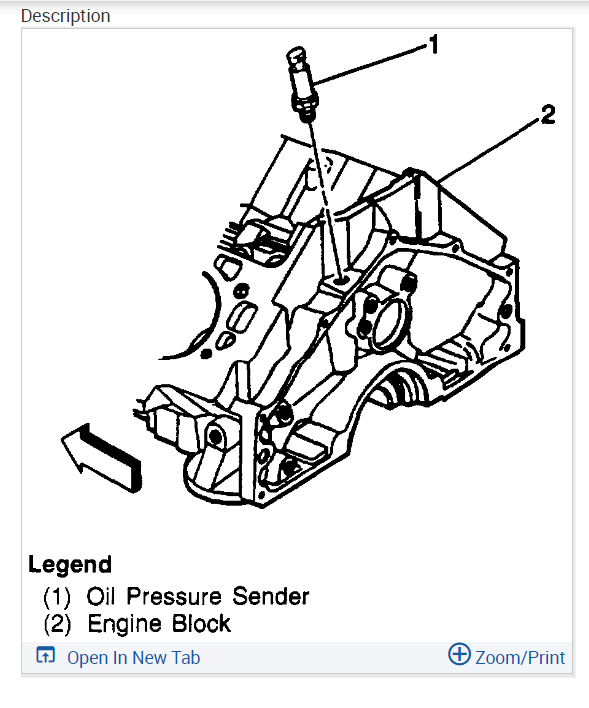 Description

1

2

Legend
(1) Oil Pressure Sender
(2) Engine Block

Open In New Tab

Zoom/Print