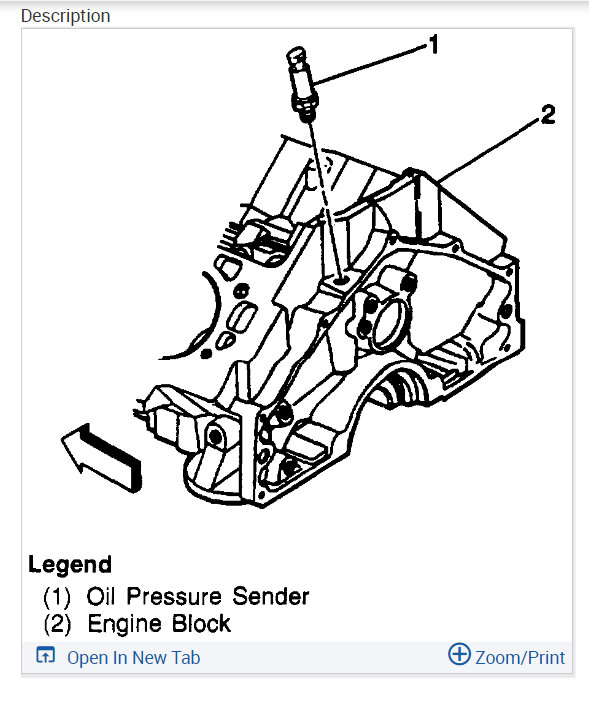 Description

1

2

Legend
(1) Oil Pressure Sender
(2) Engine Block

Open In New Tab

Zoom/Print