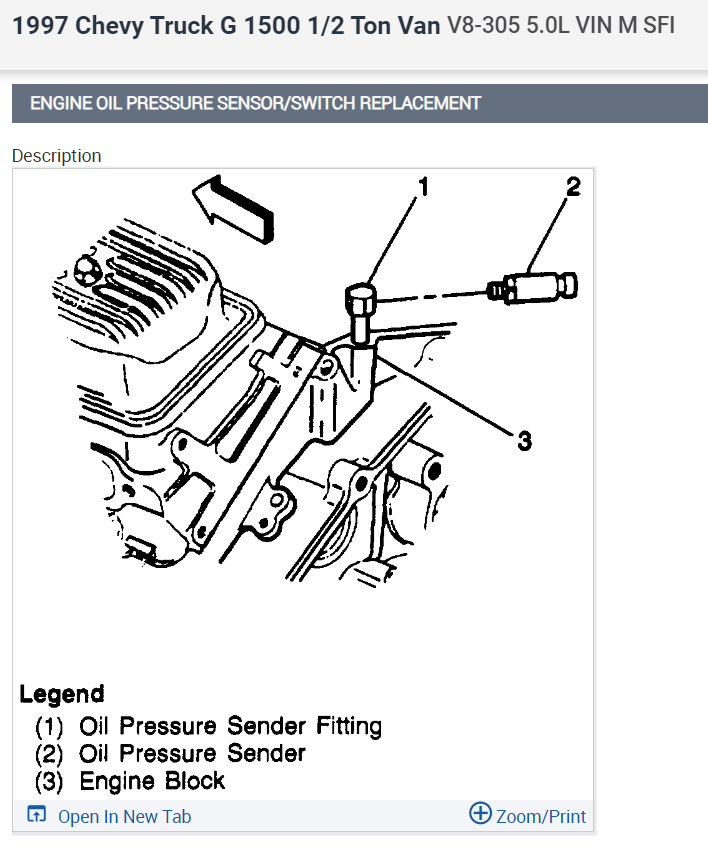 1997 Chevy Truck G 1500 1/2 Ton Van V8-305 5.0L VIN M SFI

ENGINE OIL PRESSURE SENSOR/SWITCH REPLACEMENT

Description

1
2
3

Legend
(1) Oil Pressure Sender Fitting
(2) Oil Pressure Sender
(3) Engine Block

Open In New Tab
Zoom/Print