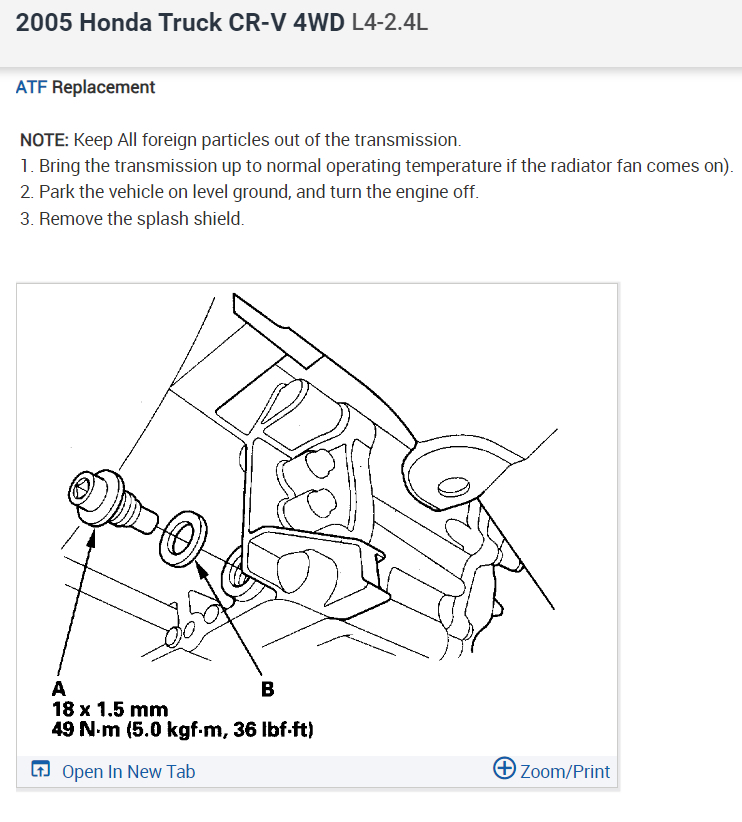 2005 Honda Truck CR-V 4WD L4-2.4L

ATF Replacement

NOTE: Keep All foreign particles out of the transmission.
1. Bring the transmission up to normal operating temperature if the radiator fan comes on).
2. Park the vehicle on level ground, and turn the engine off.
3. Remove the splash shield.

A
B
18 x 1.5 mm
49 N·m (5.0 kgf·m, 36 lbf·ft)

Open In New Tab
Zoom/Print