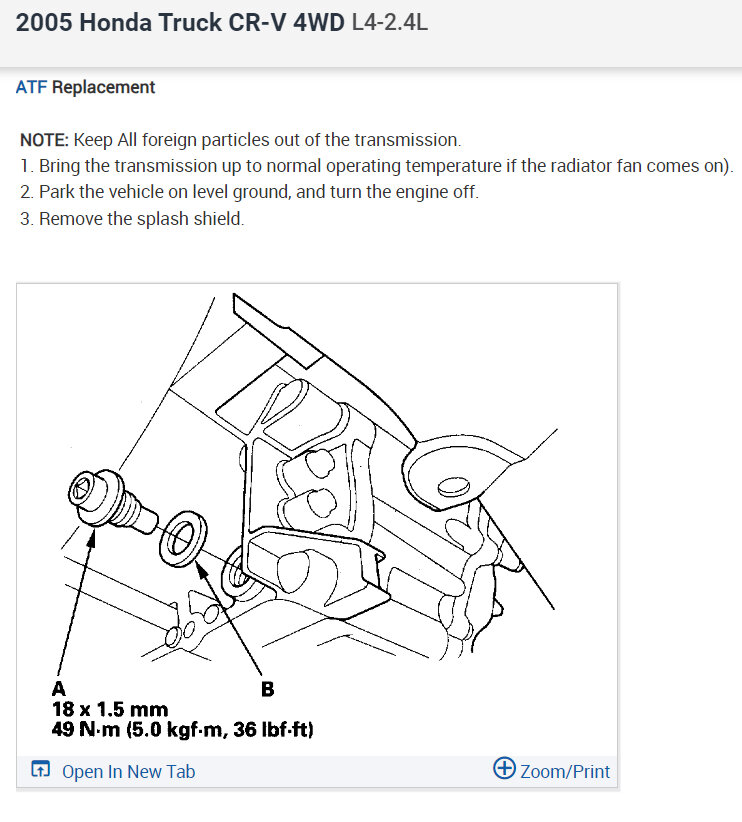 2005 Honda Truck CR-V 4WD L4-2.4L

ATF Replacement

NOTE: Keep All foreign particles out of the transmission.
1. Bring the transmission up to normal operating temperature if the radiator fan comes on).
2. Park the vehicle on level ground, and turn the engine off.
3. Remove the splash shield.

A
18 x 1.5 mm
49 N·m (5.0 kgf·m, 36 lbf·ft)

B

Open In New Tab

Zoom/Print