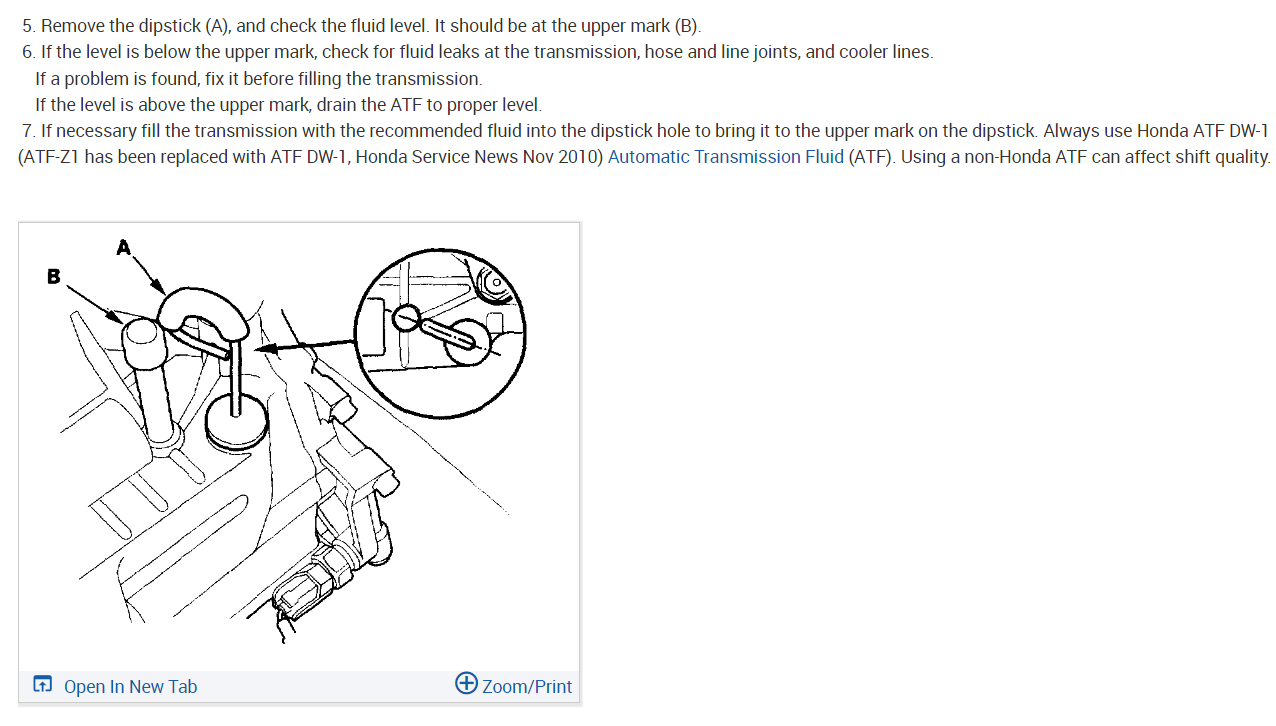 5. Remove the dipstick (A), and check the fluid level. It should be at the upper mark (B).

6. If the level is below the upper mark, check for fluid leaks at the transmission, hose and line joints, and cooler lines.

If a problem is found, fix it before filling the transmission.

If the level is above the upper mark, drain the ATF to proper level.

7. If necessary fill the transmission with the recommended fluid into the dipstick hole to bring it to the upper mark on the dipstick. Always use Honda ATF DW-1 (ATF-Z1 has been replaced with ATF DW-1, Honda Service News Nov 2010) Automatic Transmission Fluid (ATF). Using a non-Honda ATF can affect shift quality.

A

B

Open In New Tab

Zoom/Print