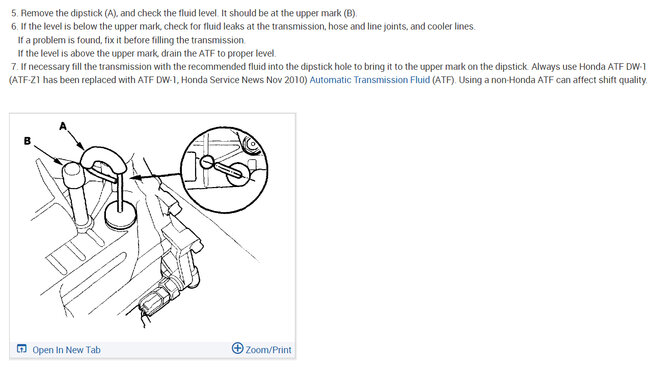 5. Remove the dipstick (A), and check the fluid level. It should be at the upper mark (B).
6. If the level is below the upper mark, check for fluid leaks at the transmission, hose and line joints, and cooler lines.
If a problem is found, fix it before filling the transmission.
If the level is above the upper mark, drain the ATF to proper level.
7. If necessary fill the transmission with the recommended fluid into the dipstick hole to bring it to the upper mark on the dipstick. Always use Honda ATF DW-1 (ATF-Z1 has been replaced with ATF DW-1, Honda Service News Nov 2010) Automatic Transmission Fluid (ATF). Using a non-Honda ATF can affect shift quality.

A
B

Open In New Tab
Zoom/Print