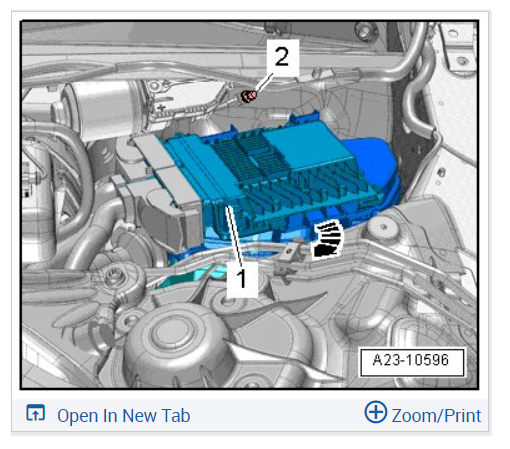 2

1

A23-10596

Open In New Tab

Zoom/Print