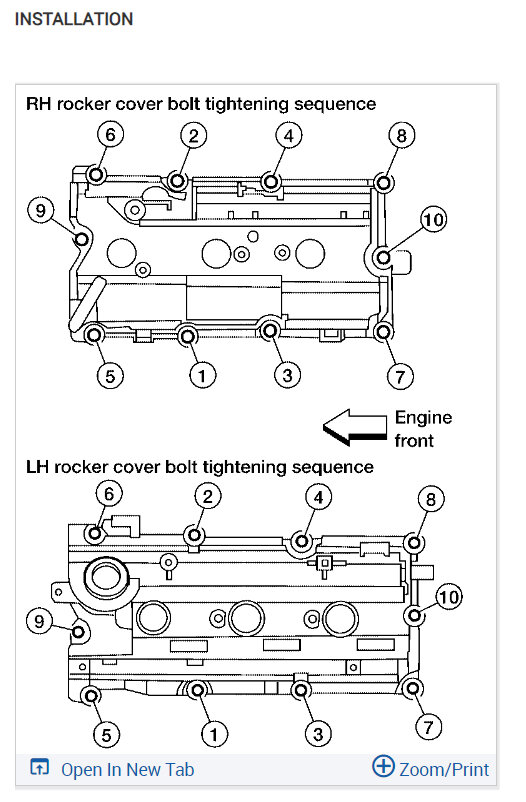 INSTALLATION

RH rocker cover bolt tightening sequence

6 2 4 8

9 10

5 1 3 7

Engine front

LH rocker cover bolt tightening sequence

6 2 4 8

9 10

5 1 3 7

Open In New Tab

Zoom/Print