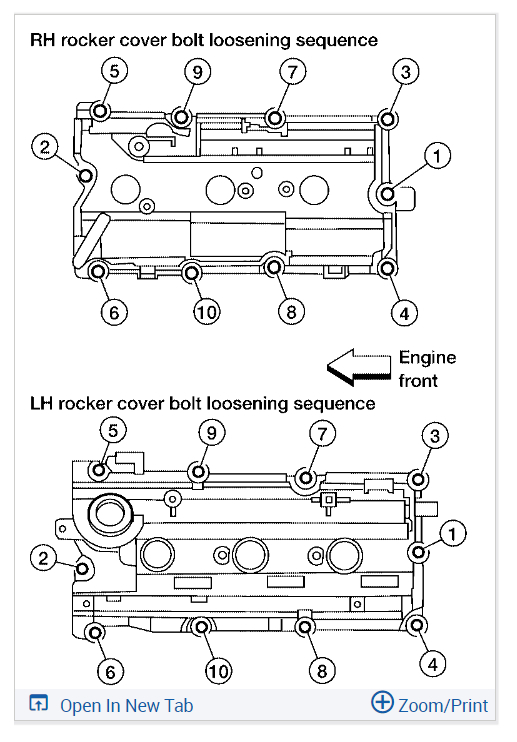 RH rocker cover bolt loosening sequence

5 9 7 3

2 1

6 10 8 4

Engine front

LH rocker cover bolt loosening sequence

5 9 7 3

2 1

6 10 8 4

Open In New Tab

Zoom/Print