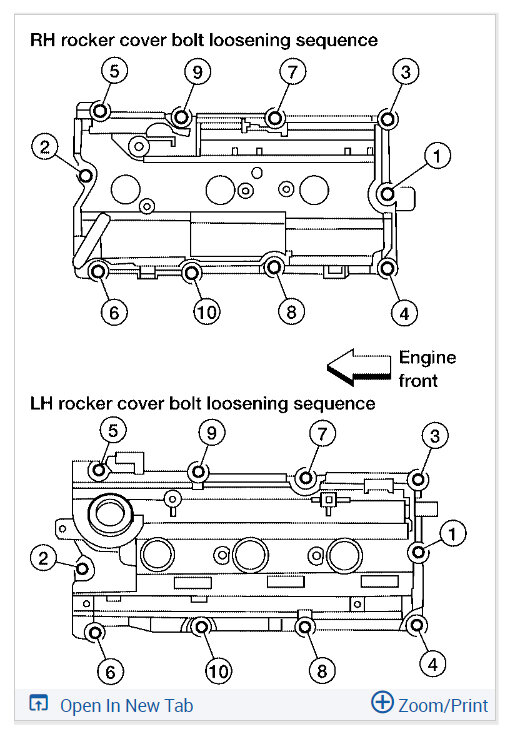 RH rocker cover bolt loosening sequence

5 9 7 3

2 1

6 10 8 4

Engine front

LH rocker cover bolt loosening sequence

5 9 7 3

2 1

6 10 8 4

Open In New Tab

Zoom/Print