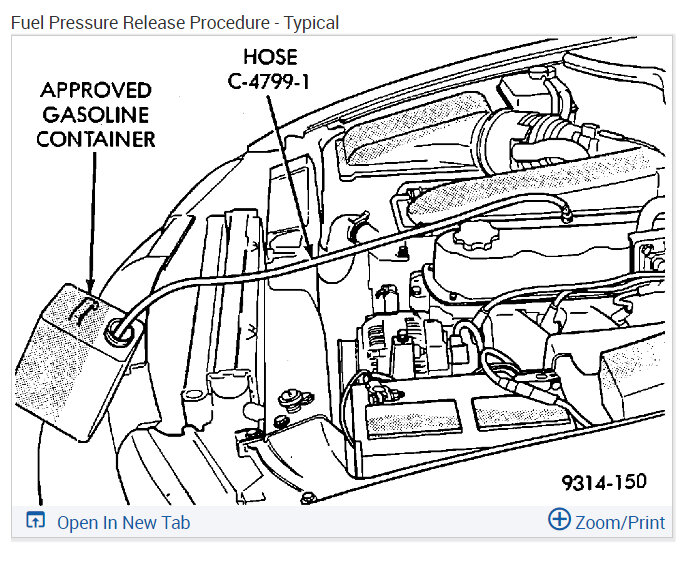 Fuel Pressure Release Procedure - Typical

APPROVED GASOLINE CONTAINER

HOSE C-4799-1

9314-150

Open In New Tab

Zoom/Print