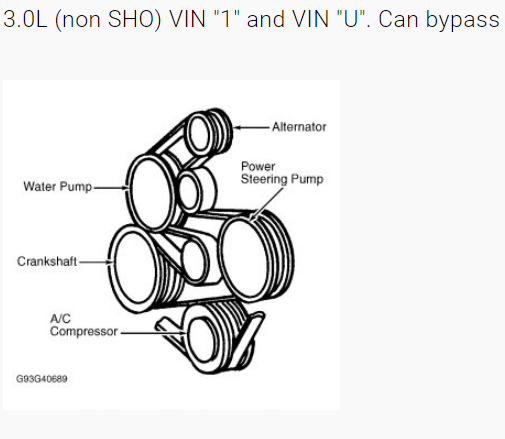 3.0L (non SHO) VIN "1" and VIN "U". Can bypass

Alternator
Power Steering Pump
Water Pump
Crankshaft
A/C Compressor
G93G40689