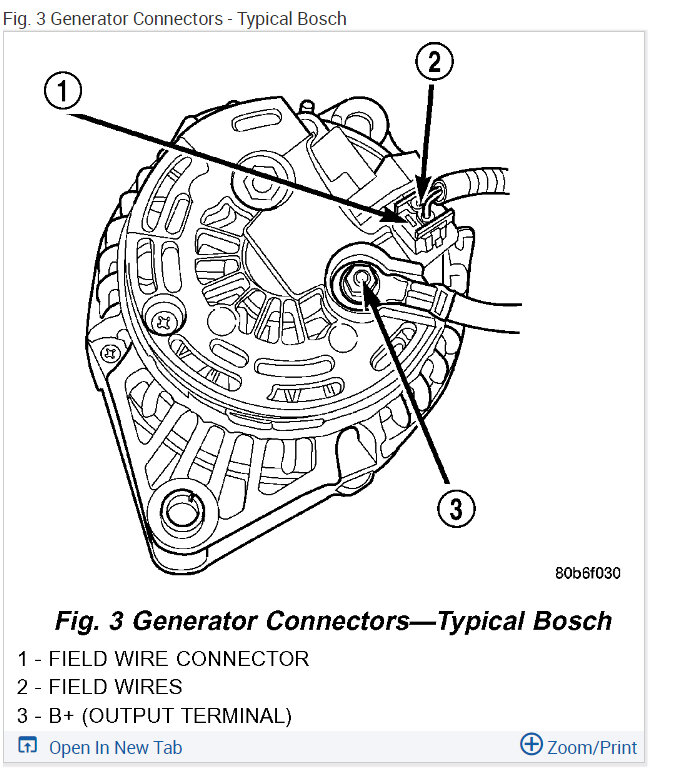 Fig. 3 Generator Connectors - Typical Bosch

1

2

3

80b6f030

Fig. 3 Generator Connectors—Typical Bosch

1 - FIELD WIRE CONNECTOR
2 - FIELD WIRES
3 - B+ (OUTPUT TERMINAL)

Open In New Tab

Zoom/Print