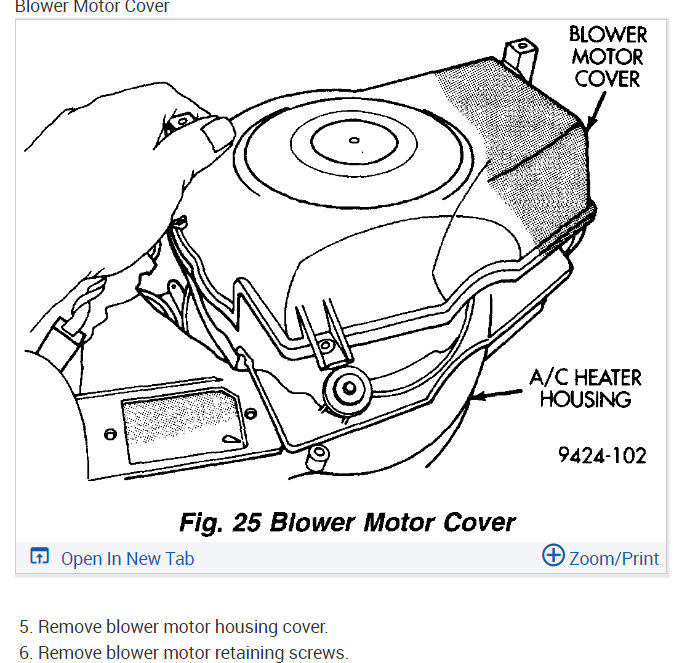 Blower Motor Cover

BLOWER MOTOR COVER

A/C HEATER HOUSING

9424-102

Fig. 25 Blower Motor Cover

Open In New Tab

Zoom/Print

5. Remove blower motor housing cover.
6. Remove blower motor retaining screws.