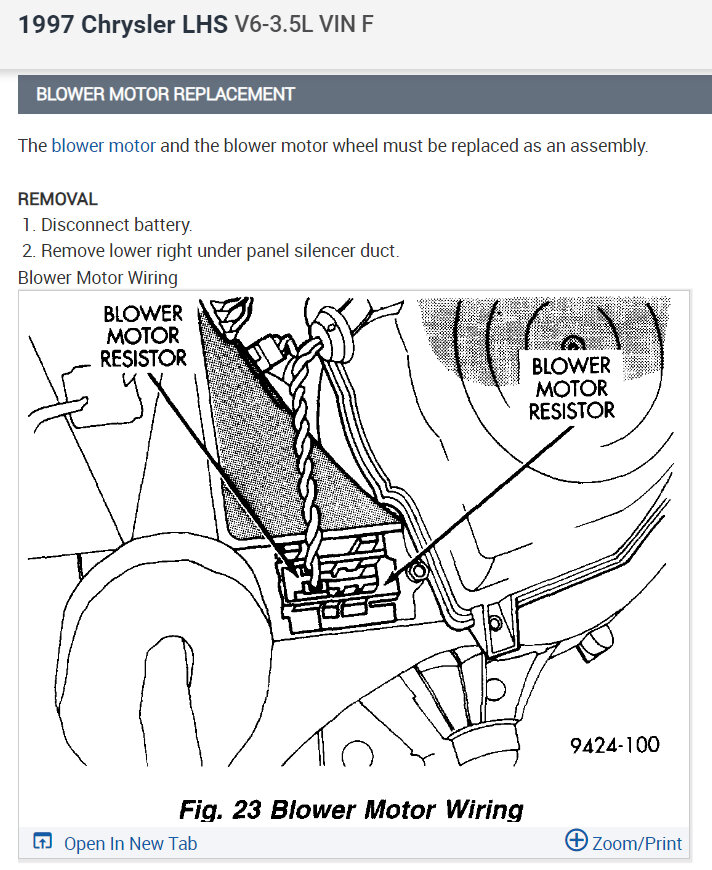 1997 Chrysler LHS V6-3.5L VIN F

BLOWER MOTOR REPLACEMENT

The blower motor and the blower motor wheel must be replaced as an assembly.

REMOVAL
1. Disconnect battery.
2. Remove lower right under panel silencer duct.

Blower Motor Wiring

BLOWER MOTOR RESISTOR

BLOWER MOTOR RESISTOR

9424-100

Fig. 23 Blower Motor Wiring

Open In New Tab

Zoom/Print