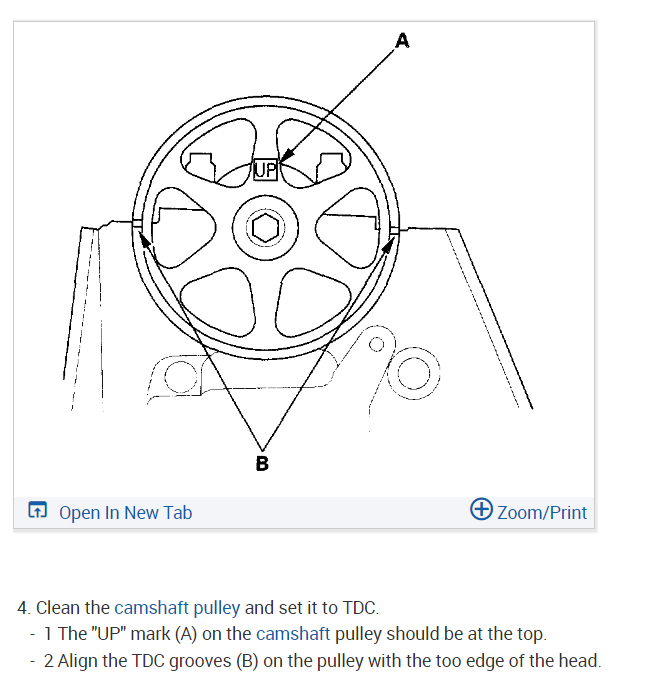 A

UP

B

Open In New Tab

Zoom/Print

4. Clean the camshaft pulley and set it to TDC.
- 1 The "UP" mark (A) on the camshaft pulley should be at the top.
- 2 Align the TDC grooves (B) on the pulley with the too edge of the head.