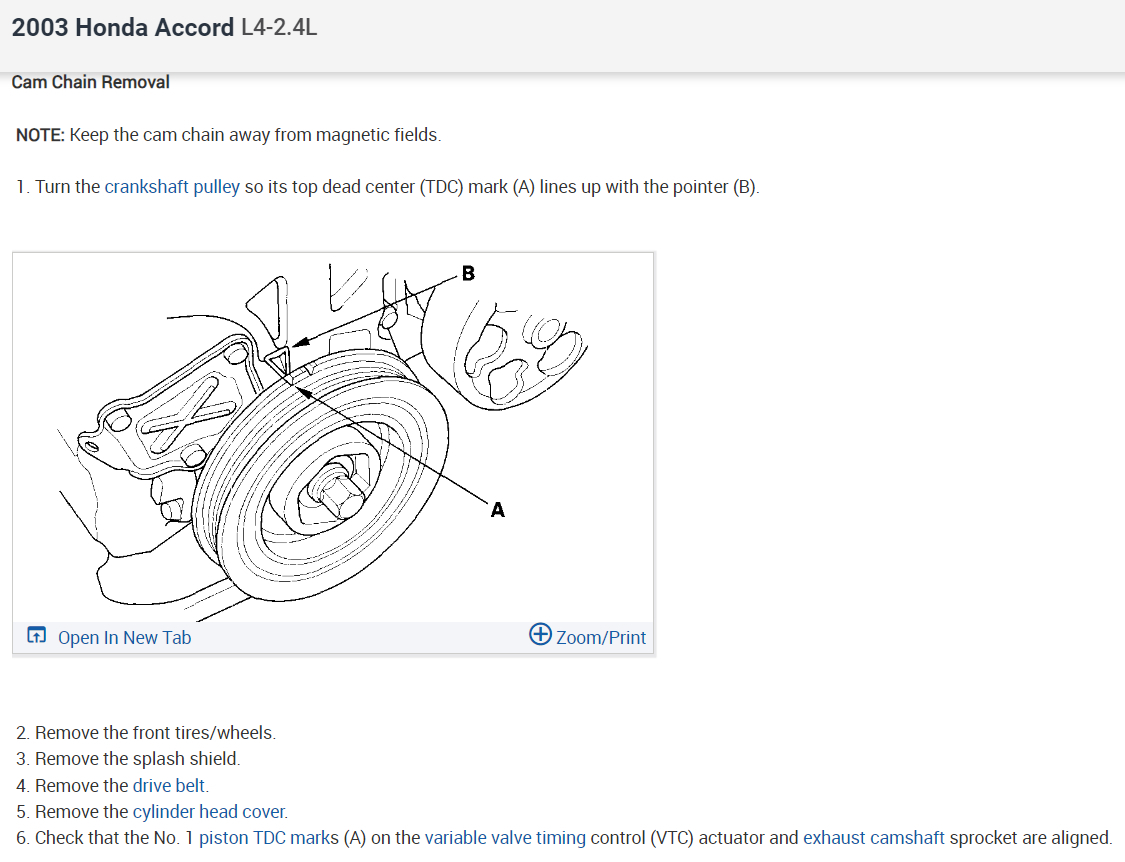 2003 Honda Accord L4-2.4L

Cam Chain Removal

NOTE: Keep the cam chain away from magnetic fields.

1. Turn the crankshaft pulley so its top dead center (TDC) mark (A) lines up with the pointer (B).

B

A

Open In New Tab

Zoom/Print

2. Remove the front tires/wheels.
3. Remove the splash shield.
4. Remove the drive belt.
5. Remove the cylinder head cover.
6. Check that the No. 1 piston TDC marks (A) on the variable valve timing control (VTC) actuator and exhaust camshaft sprocket are aligned.