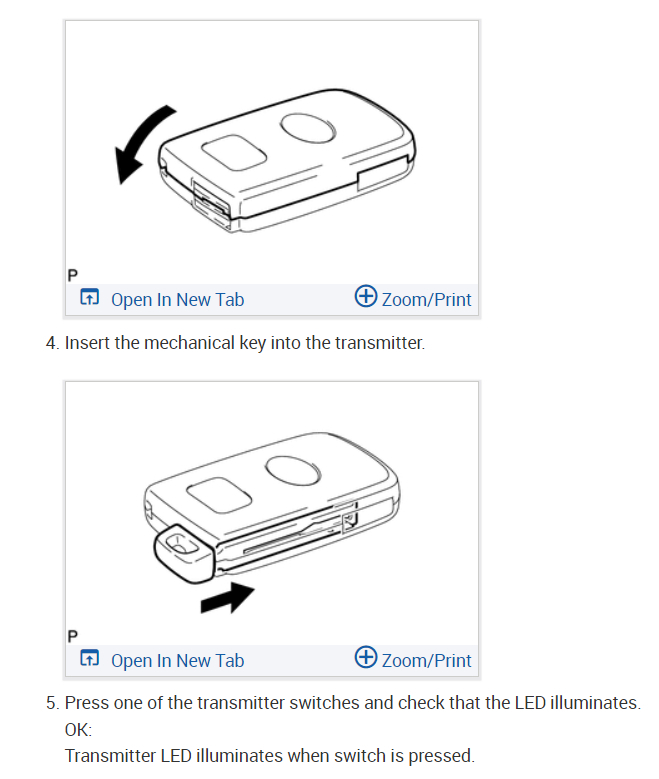 P

Open In New Tab Zoom/Print

4. Insert the mechanical key into the transmitter.

P

Open In New Tab Zoom/Print

5. Press one of the transmitter switches and check that the LED illuminates.

OK:

Transmitter LED illuminates when switch is pressed.