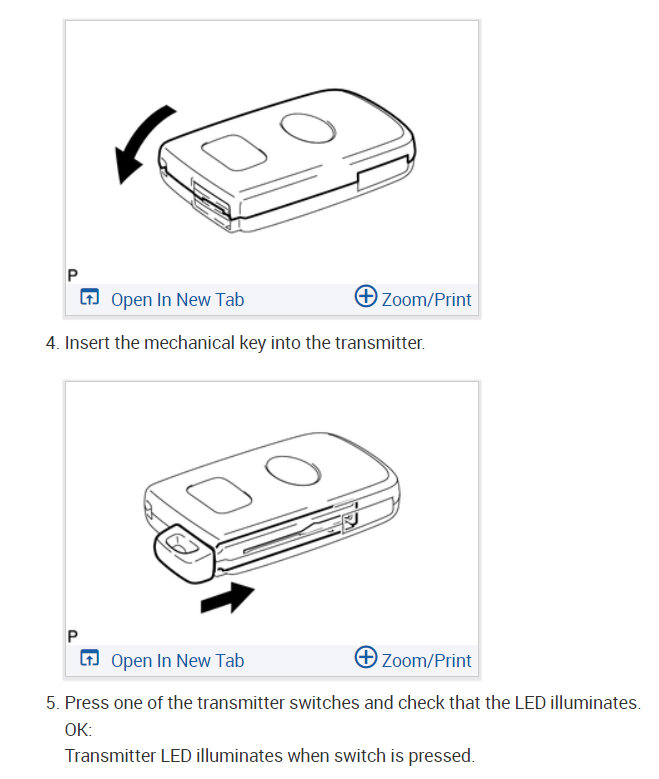 P

Open In New Tab

Zoom/Print

4. Insert the mechanical key into the transmitter.

P

Open In New Tab

Zoom/Print

5. Press one of the transmitter switches and check that the LED illuminates.
OK:
Transmitter LED illuminates when switch is pressed.