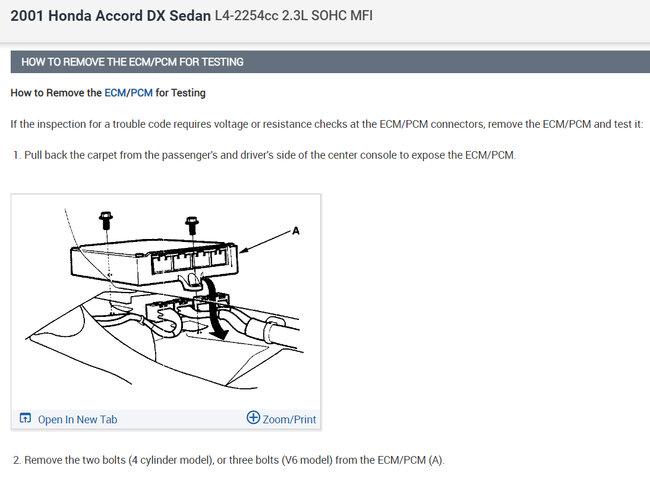 2001 Honda Accord DX Sedan L4-2254cc 2.3L SOHC MFI

HOW TO REMOVE THE ECM/PCM FOR TESTING

How to Remove the ECM/PCM for Testing

If the inspection for a trouble code requires voltage or resistance checks at the ECM/PCM connectors, remove the ECM/PCM and test it:

1. Pull back the carpet from the passenger's and driver's side of the center console to expose the ECM/PCM.

A

Open In New Tab

Zoom/Print

2. Remove the two bolts (4 cylinder model), or three bolts (V6 model) from the ECM/PCM (A).