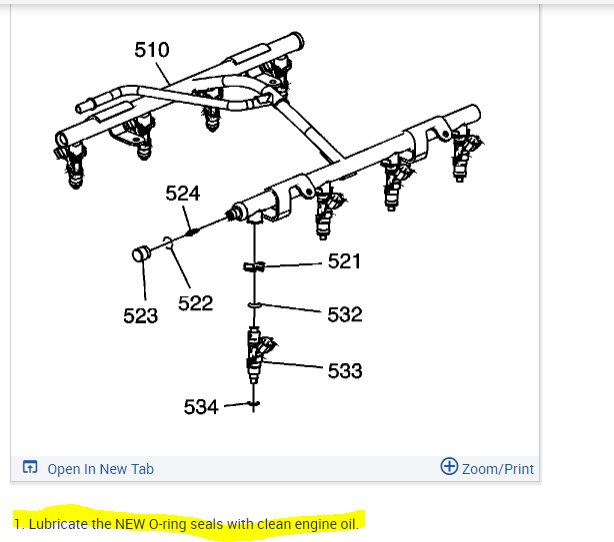 510

524

521

523

522

532

533

534

Open In New Tab

Zoom/Print

1. Lubricate the NEW O-ring seals with clean engine oil.