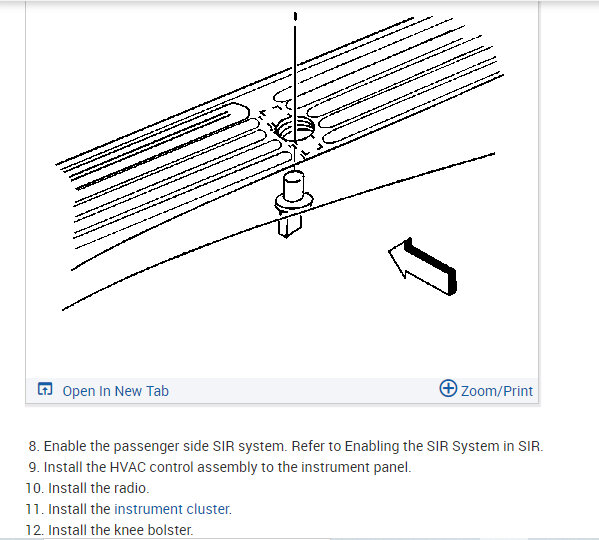 Open In New Tab

Zoom/Print

8. Enable the passenger side SIR system. Refer to Enabling the SIR System in SIR.
9. Install the HVAC control assembly to the instrument panel.
10. Install the radio.
11. Install the instrument cluster.
12. Install the knee bolster.