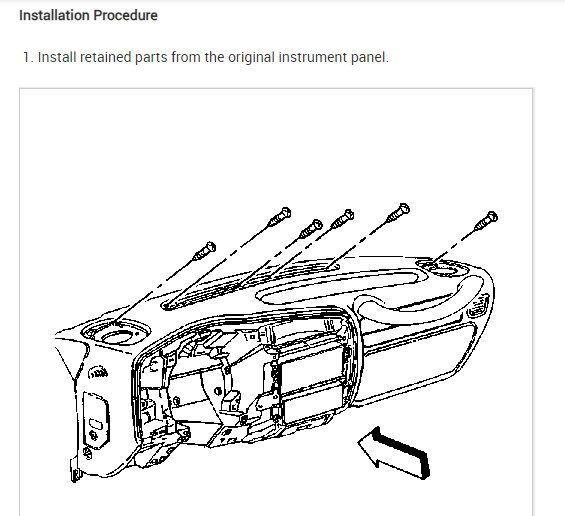 Installation Procedure

1. Install retained parts from the original instrument panel.