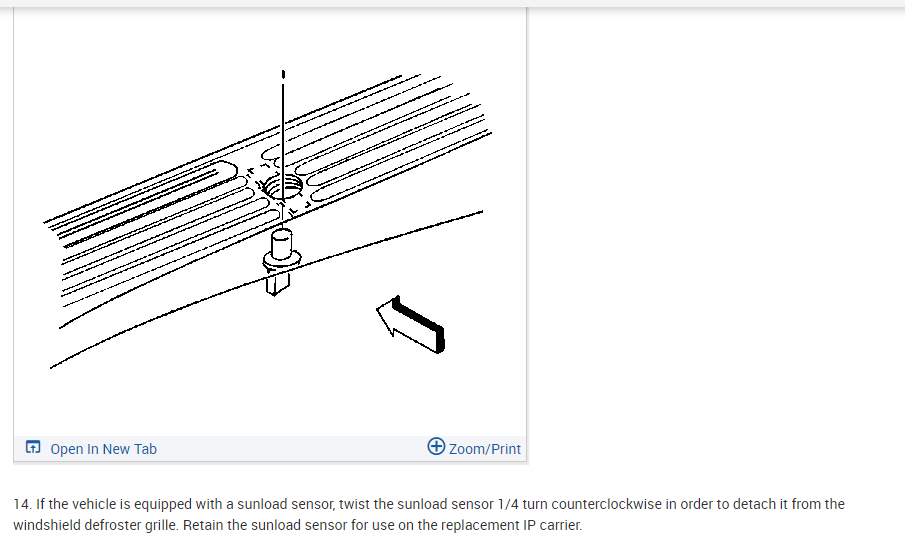 Open In New Tab

Zoom/Print

14. If the vehicle is equipped with a sunload sensor, twist the sunload sensor 1/4 turn counterclockwise in order to detach it from the windshield defroster grille. Retain the sunload sensor for use on the replacement IP carrier.