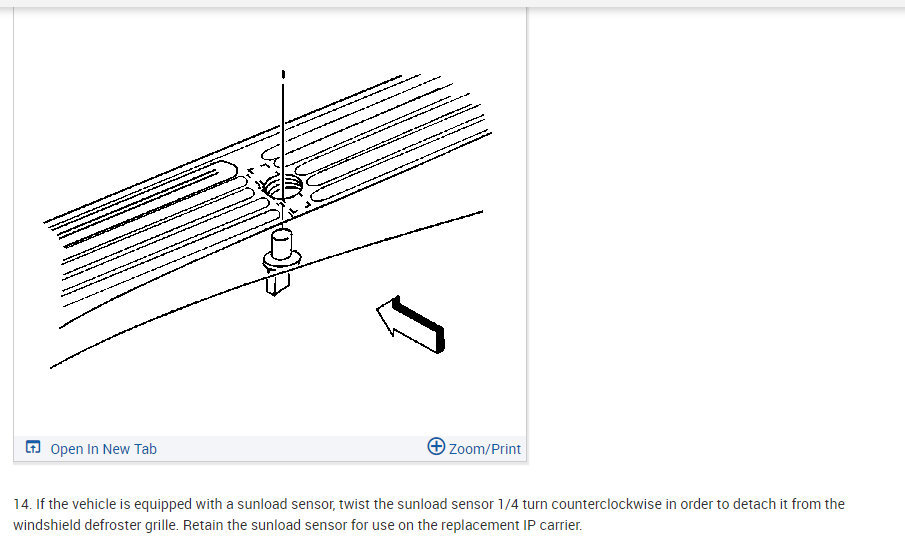 Open In New Tab

Zoom/Print

14. If the vehicle is equipped with a sunload sensor, twist the sunload sensor 1/4 turn counterclockwise in order to detach it from the windshield defroster grille. Retain the sunload sensor for use on the replacement IP carrier.