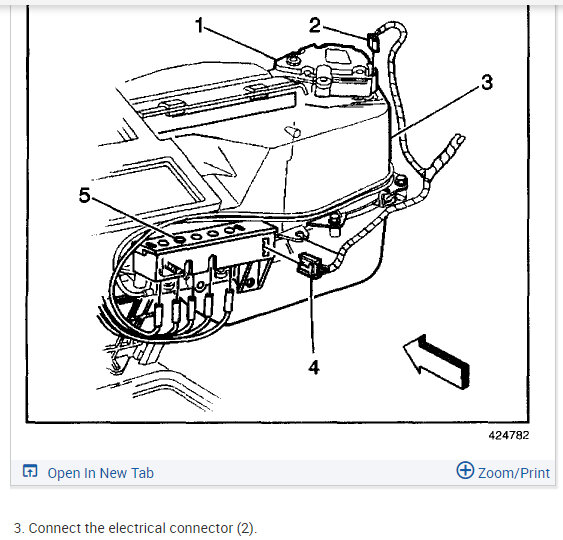 1
2
3
5
4
424782

Open In New Tab
Zoom/Print

3. Connect the electrical connector (2).