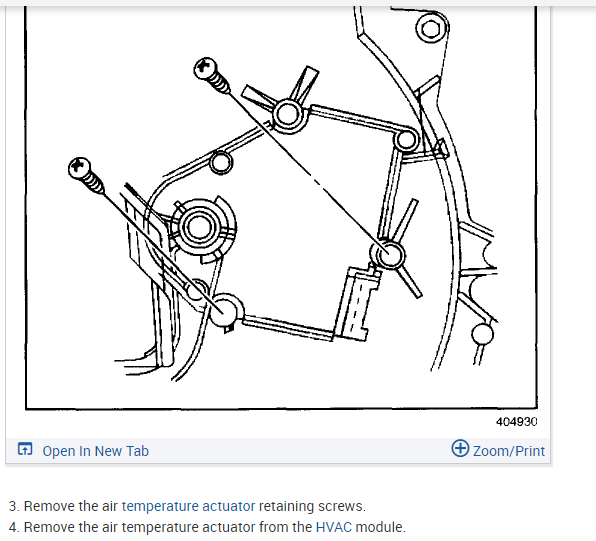 404930

Open In New Tab

Zoom/Print

3. Remove the air temperature actuator retaining screws.
4. Remove the air temperature actuator from the HVAC module.