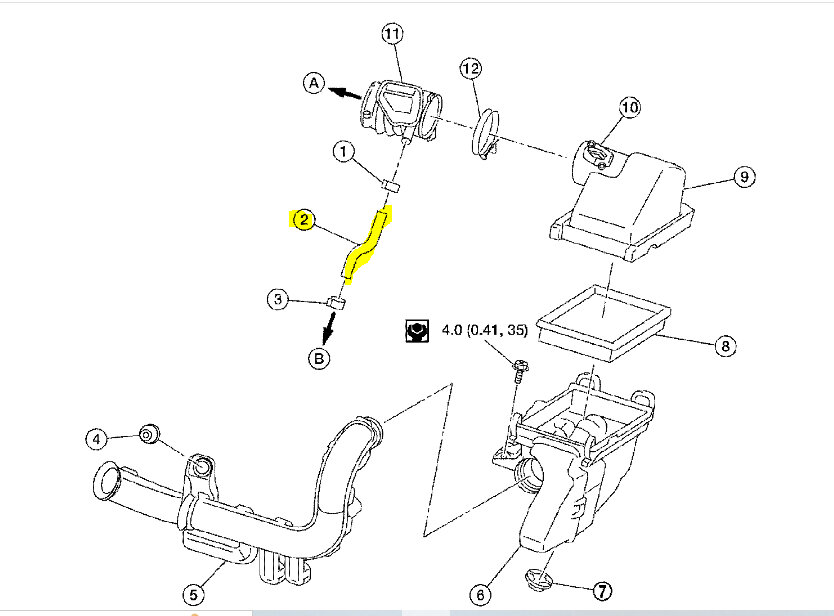 11
A
12
10
1
9
2
3
4.0 (0.41, 35)
8
B
4
5
6
7