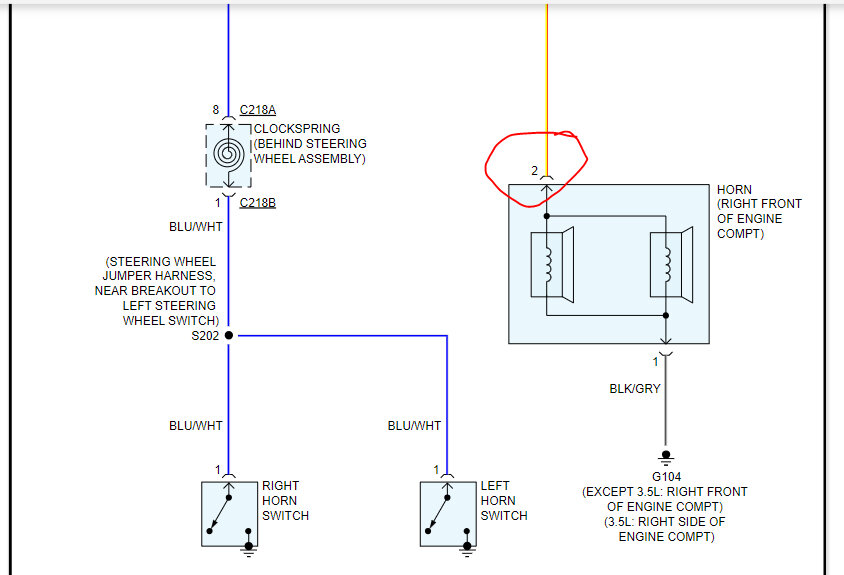 8
C218A
CLOCKSPRING
(BEHIND STEERING
WHEEL ASSEMBLY)
1
C218B
BLU/WHT
(STEERING WHEEL
JUMPER HARNESS,
NEAR BREAKOUT TO
LEFT STEERING
WHEEL SWITCH)
S202
BLU/WHT
1
RIGHT
HORN
SWITCH
BLU/WHT
1
LEFT
HORN
SWITCH
2
HORN
(RIGHT FRONT
OF ENGINE
COMPT)
1
BLK/GRY
G104
(EXCEPT 3.5L: RIGHT FRONT
OF ENGINE COMPT)
(3.5L: RIGHT SIDE OF
ENGINE COMPT)