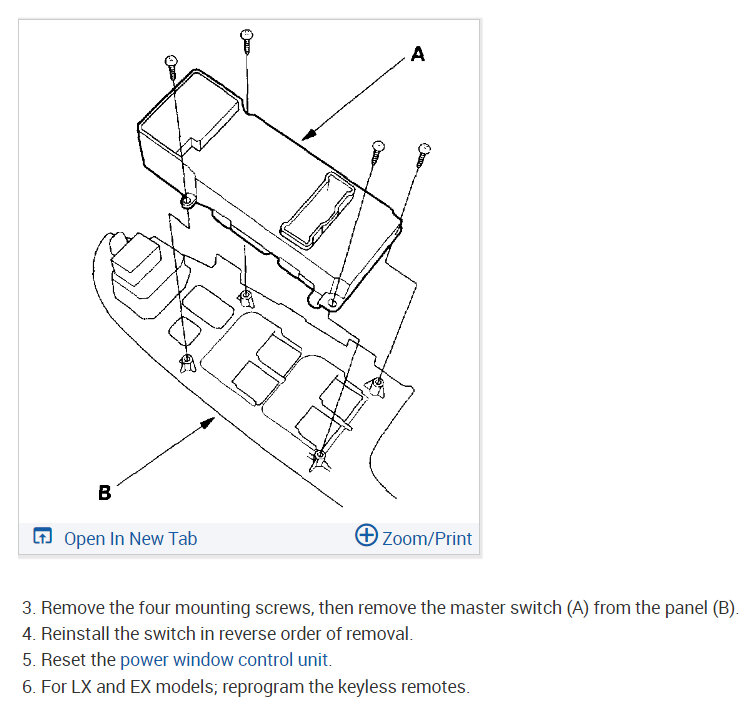 A

B

Open In New Tab

Zoom/Print

3. Remove the four mounting screws, then remove the master switch (A) from the panel (B).
4. Reinstall the switch in reverse order of removal.
5. Reset the power window control unit.
6. For LX and EX models; reprogram the keyless remotes.