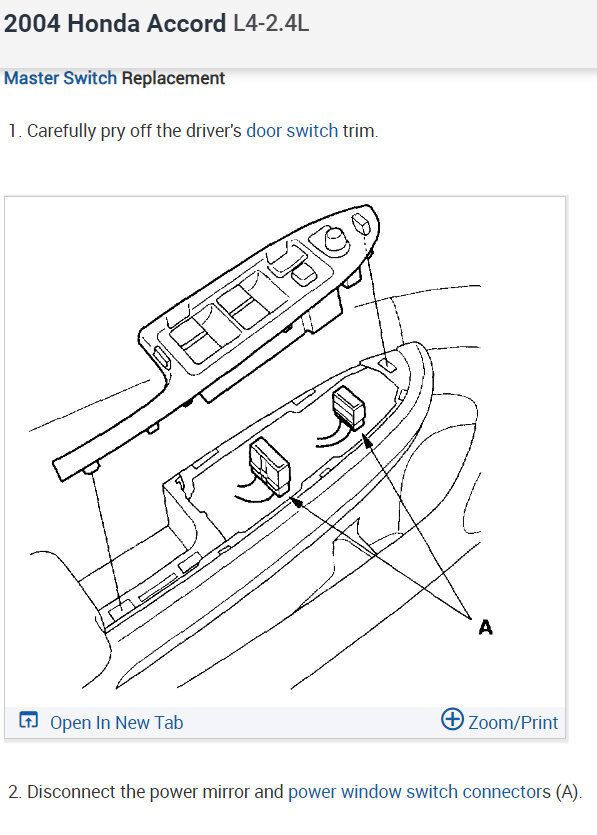 2004 Honda Accord L4-2.4L

Master Switch Replacement

1. Carefully pry off the driver's door switch trim.

A

Open In New Tab

Zoom/Print

2. Disconnect the power mirror and power window switch connectors (A).