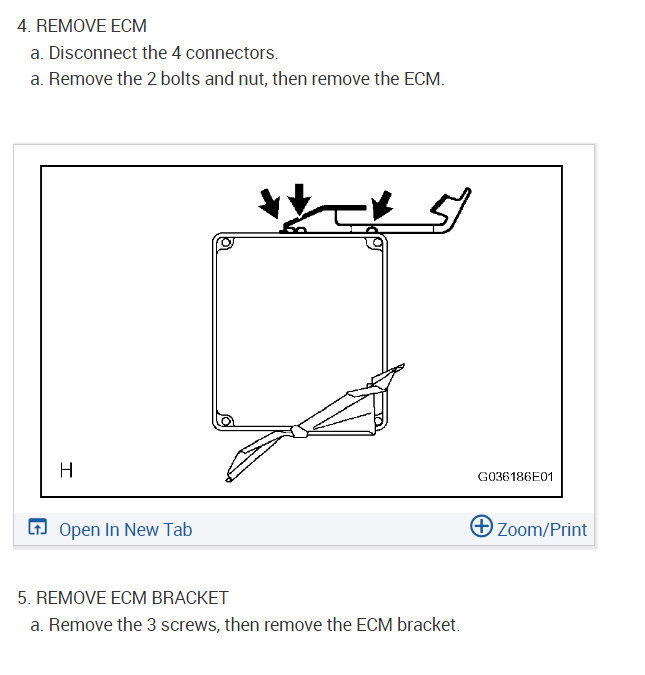 4. REMOVE ECM

a. Disconnect the 4 connectors.

a. Remove the 2 bolts and nut, then remove the ECM.

H

G036186E01

Open In New Tab

Zoom/Print

5. REMOVE ECM BRACKET

a. Remove the 3 screws, then remove the ECM bracket.