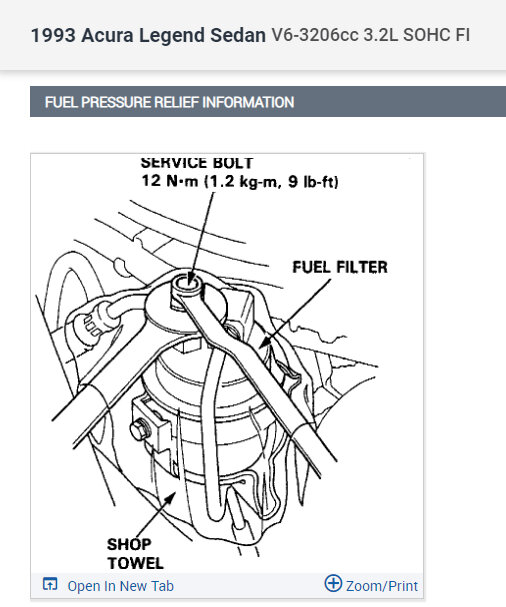 1993 Acura Legend Sedan V6-3206cc 3.2L SOHC FI

FUEL PRESSURE RELIEF INFORMATION

SERVICE BOLT
12 N·m (1.2 kg-m, 9 lb-ft)

FUEL FILTER

SHOP TOWEL

Open In New Tab

Zoom/Print