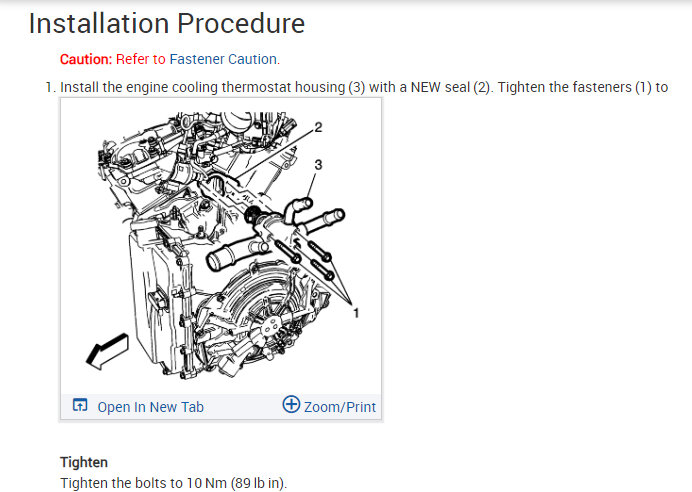 Installation Procedure

Caution: Refer to Fastener Caution.

1. Install the engine cooling thermostat housing (3) with a NEW seal (2). Tighten the fasteners (1) to

2

3

1

Open In New Tab

Zoom/Print

Tighten

Tighten the bolts to 10 Nm (89 lb in).